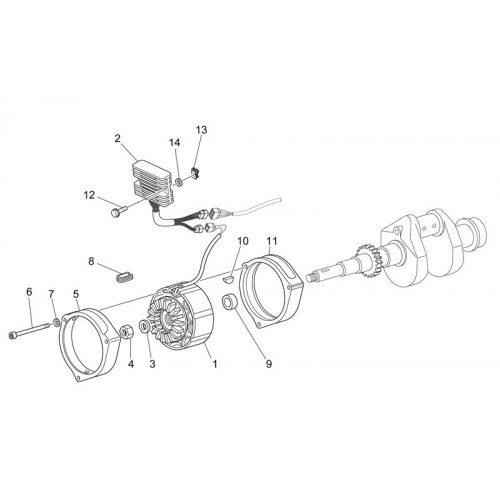 2
14
13
12
10
11
8
6
7
5
4
3
1
9